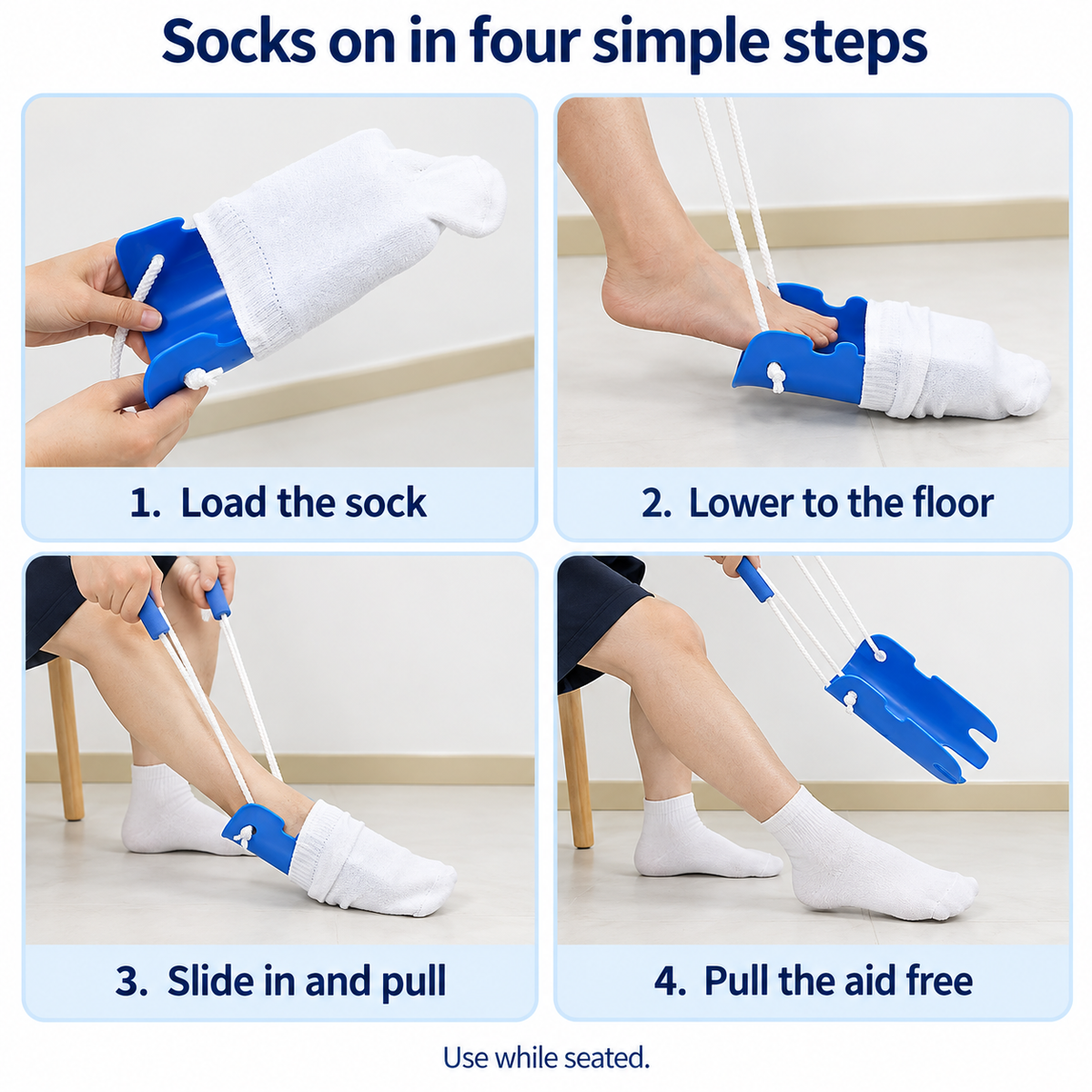 Socks on in four simple steps

1. Load the sock

2. Lower to the floor

3. Slide in and pull

4. Pull the aid free

Use while seated.